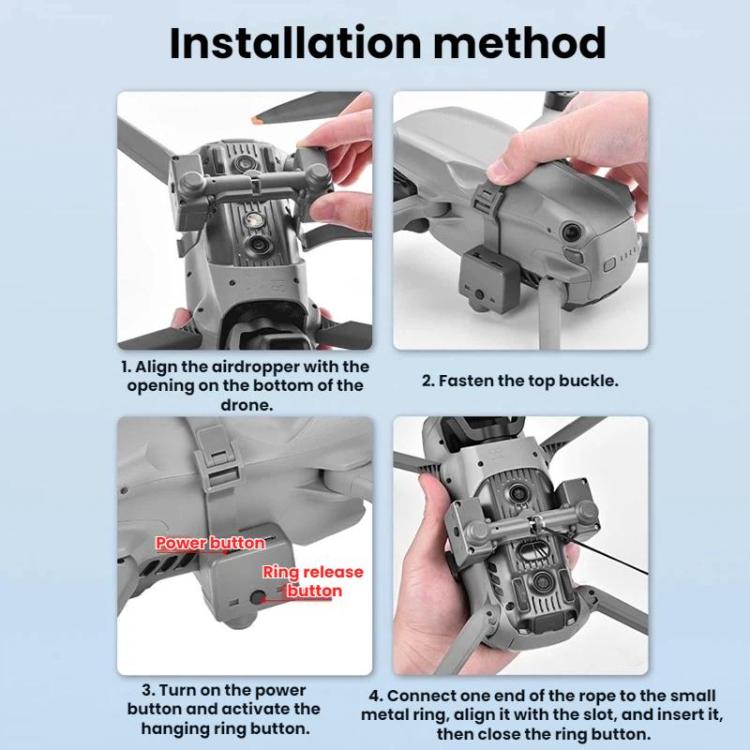 Installation method

1. Align the airdropper with the opening on the bottom of the drone.

2. Fasten the top buckle.

Power button

Ring release button

3. Turn on the power button and activate the hanging ring button.

4. Connect one end of the rope to the small metal ring, align it with the slot, and insert it, then close the ring button.