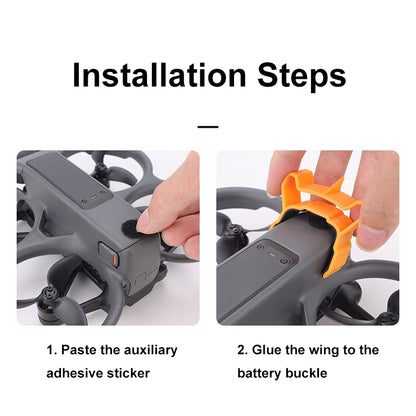 Installation Steps

1. Paste the auxiliary adhesive sticker

2. Glue the wing to the battery buckle