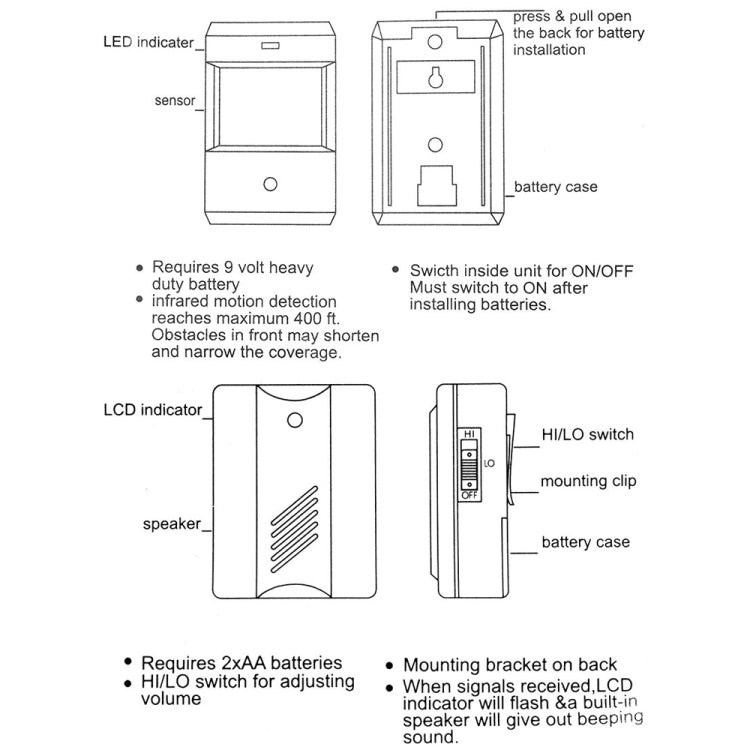 LED indicater

sensor

press & pull open the back for battery installation

battery case

• Requires 9 volt heavy duty battery
• infrared motion detection reaches maximum 400 ft. Obstacles in front may shorten and narrow the coverage.

• Swicth inside unit for ON/OFF Must switch to ON after installing batteries.

LCD indicator

speaker

HI

LO

OFF

HI/LO switch

mounting clip

battery case

• Requires 2xAA batteries
• HI/LO switch for adjusting volume

• Mounting bracket on back
• When signals received,LCD indicator will flash &a built-in speaker will give out beeping sound.