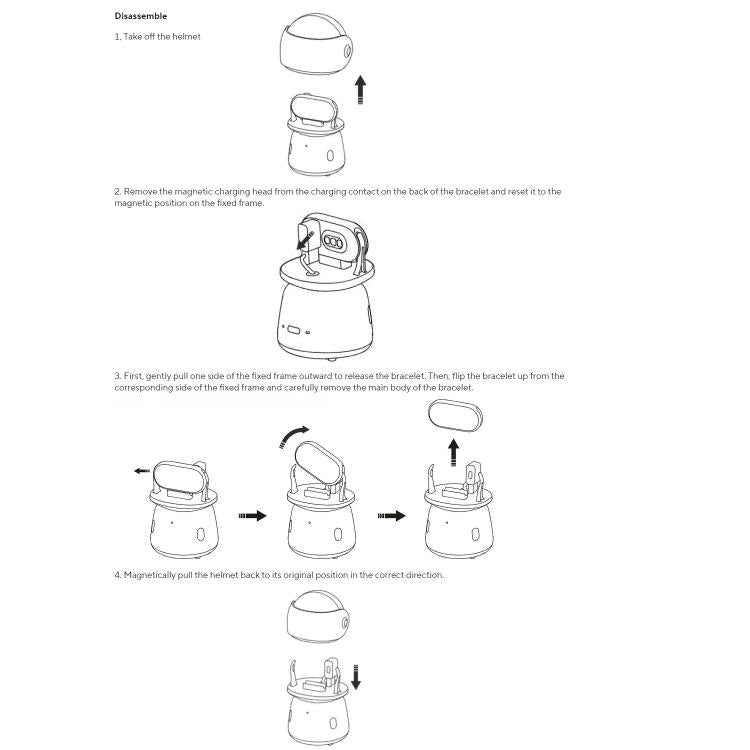 Disassemble

1. Take off the helmet

2. Remove the magnetic charging head from the charging contact on the back of the bracelet and reset it to the magnetic position on the fixed frame.

3. First, gently pull one side of the fixed frame outward to release the bracelet. Then, flip the bracelet up from the corresponding side of the fixed frame and carefully remove the main body of the bracelet.

4. Magnetically pull the helmet back to its original position in the correct direction.